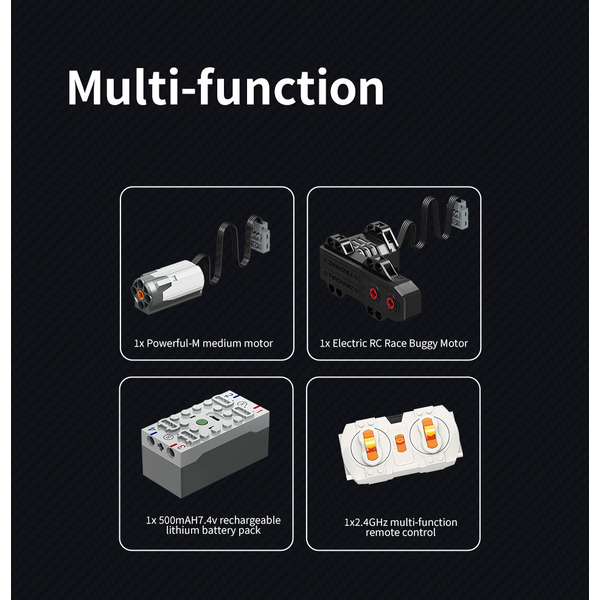 Multi-function

1x Powerful-M medium motor

1x Electric RC Race Buggy Motor

1x 500mAH7.4v rechargeable lithium battery pack

1x2.4GHz multi-function remote control