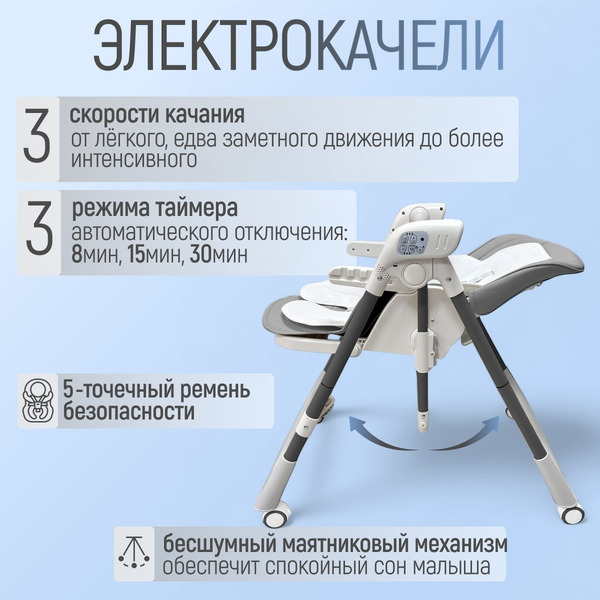 ЭЛЕКТРОКАЧЕЛИ

3 скорости качания
от лёгкого, едва заметного движения до более интенсивного

3 режима таймера
автоматического отключения: 8мин, 15мин, 30мин

5-точечный ремень безопасности

бесшумный маятниковый механизм
обеспечит спокойный сон малыша