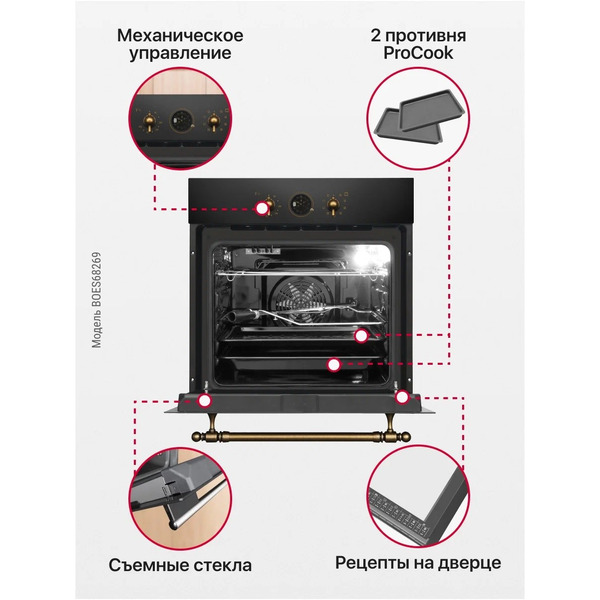 Механическое управление

2 противня ProCook

Модель BOES68269

Съемные стекла

Рецепты на дверце