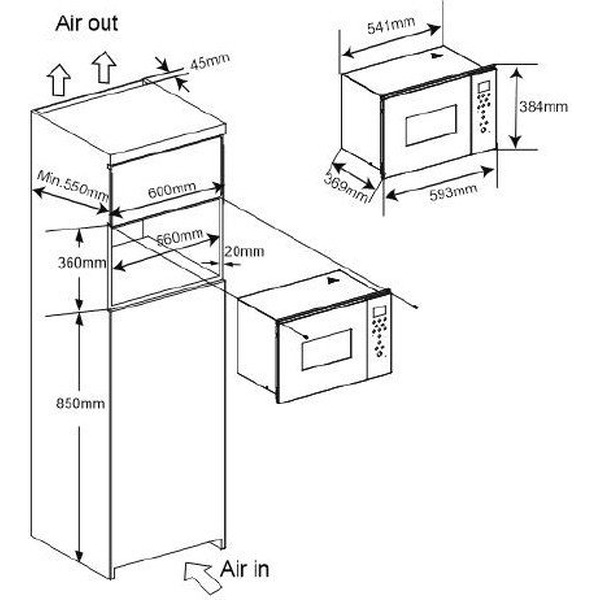 Air out

45mm

541mm

384mm

369mm

593mm

Min.550mm

600mm

560mm

20mm

360mm

850mm

Air in