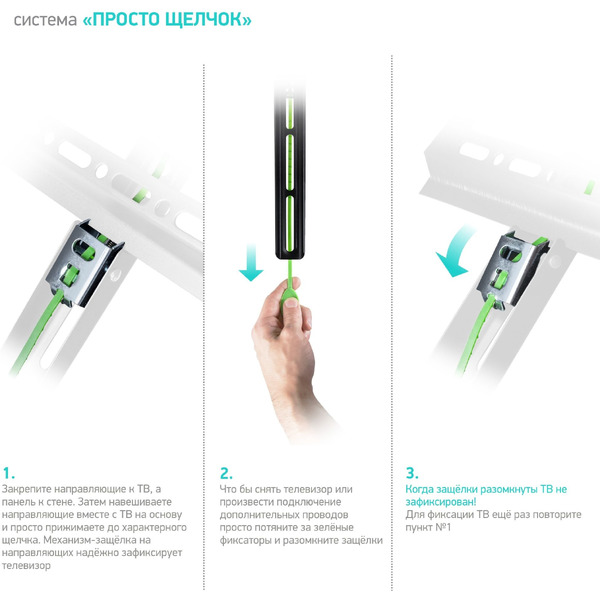 система «ПРОСТО ЩЕЛЧОК»

1.
Закрепите направляющие к ТВ, а панель к стене. Затем навешиваете направляющие вместе с ТВ на основу и просто прижимаете до характерного щелчка. Механизм-защёлка на направляющих надёжно зафиксирует телевизор

2.
Что бы снять телевизор или произвести подключение дополнительных проводов просто потяните за зелёные фиксаторы и разомкните защёлки

3.
Когда защёлки разомкнуты ТВ не зафиксирован!
Для фиксации ТВ ещё раз повторите пункт №1