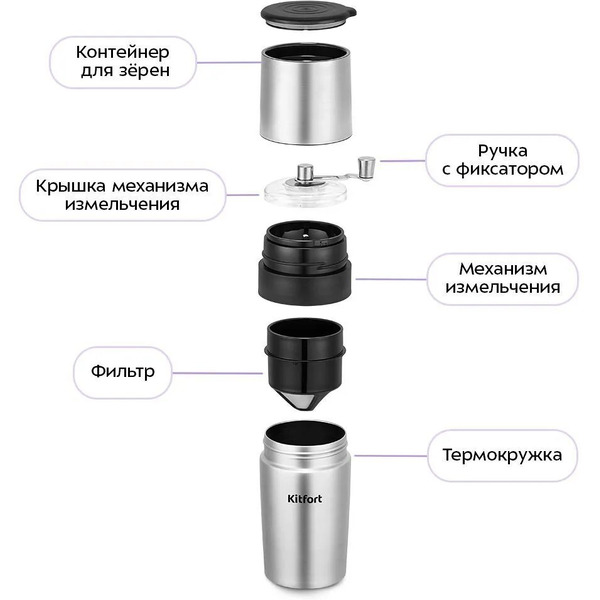 Контейнер для зёрен

Ручка с фиксатором

Крышка механизма измельчения

Механизм измельчения

Фильтр

Термокружка

Kitfort