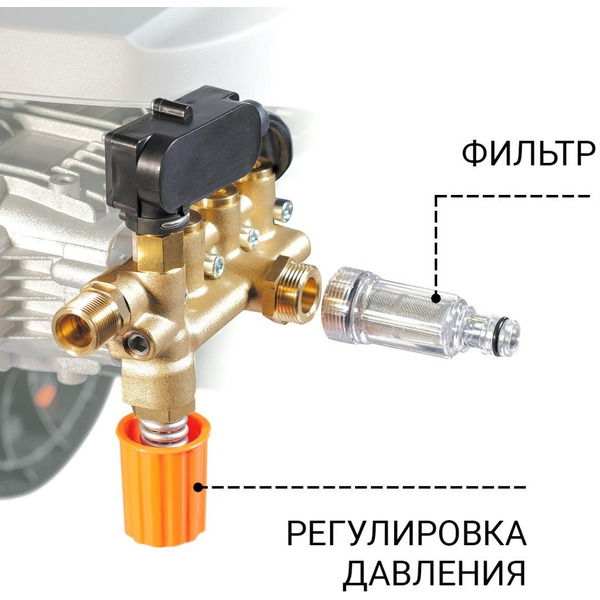 ФИЛЬТР

РЕГУЛИРОВКА ДАВЛЕНИЯ