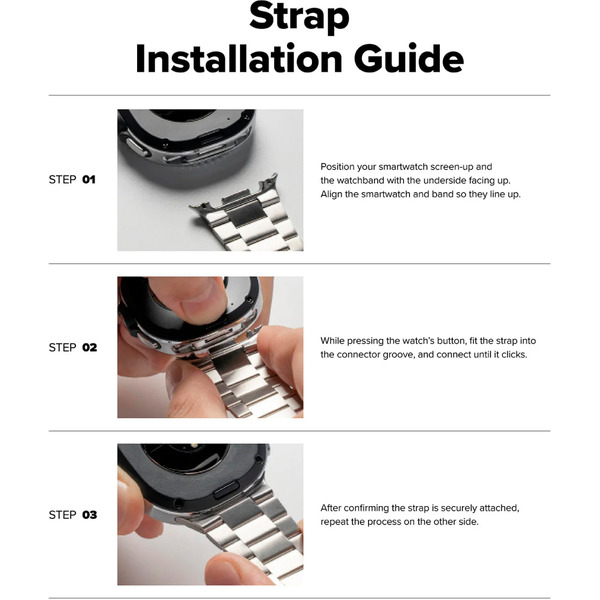 Strap
Installation Guide

STEP 01

Position your smartwatch screen-up and the watchband with the underside facing up. Align the smartwatch and band so they line up.

STEP 02

While pressing the watch's button, fit the strap into the connector groove, and connect until it clicks.

STEP 03

After confirming the strap is securely attached, repeat the process on the other side.