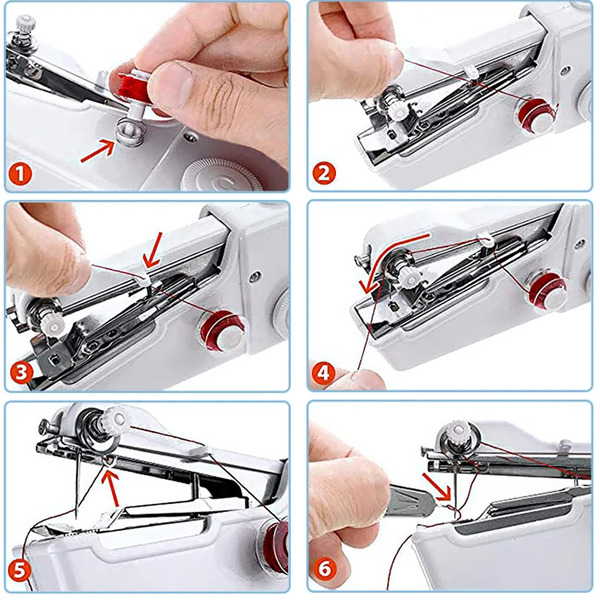 1
2
3
4
5
6