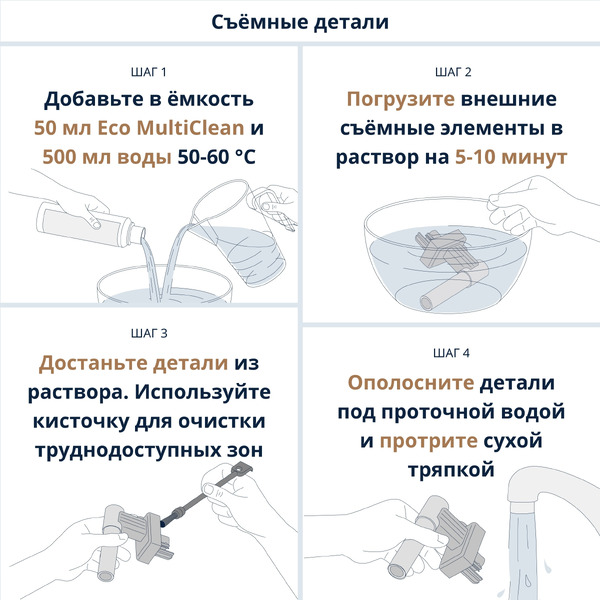 Съёмные детали

ШАГ 1

Добавьте в ёмкость 50 мл Eco MultiClean и 500 мл воды 50-60 °C

ШАГ 2

Погрузите внешние съёмные элементы в раствор на 5-10 минут

ШАГ 3

Достаньте детали из раствора. Используйте кисточку для очистки труднодоступных зон

ШАГ 4

Ополосните детали под проточной водой и протрите сухой тряпкой