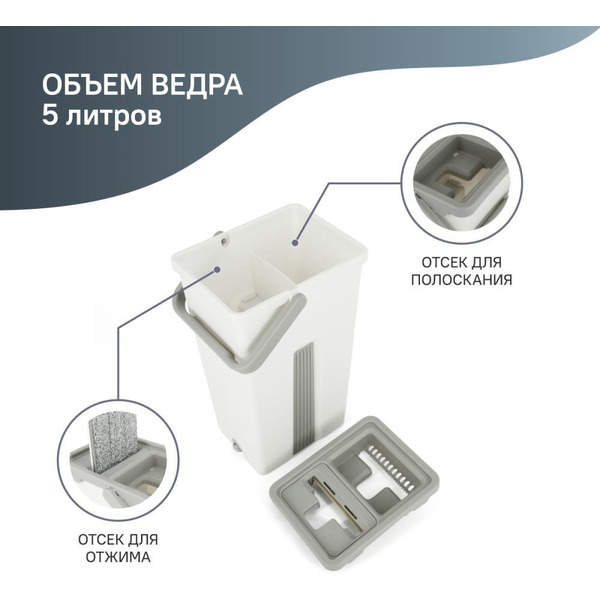 ОБЪЕМ ВЕДРА
5 литров

ОТСЕК ДЛЯ ПОЛОСКАНИЯ

ОТСЕК ДЛЯ ОТЖИМА