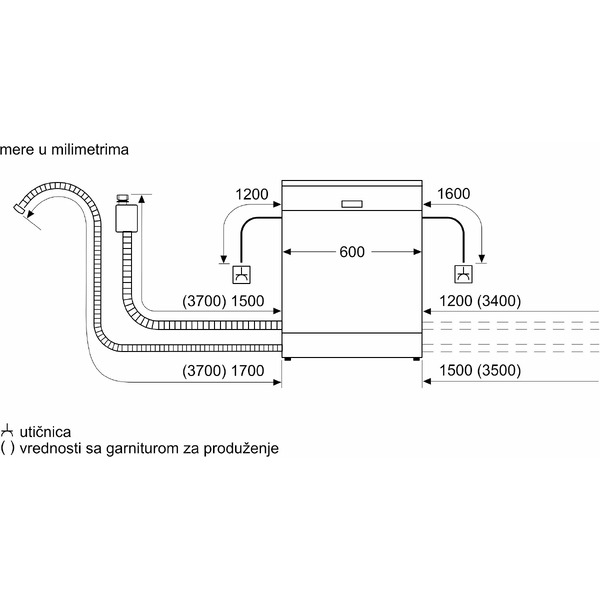 mere u milimetrima

1200

1600

600

(3700) 1500

1200 (3400)

(3700) 1700

1500 (3500)

utičnica
( ) vrednosti sa garniturom za produženje