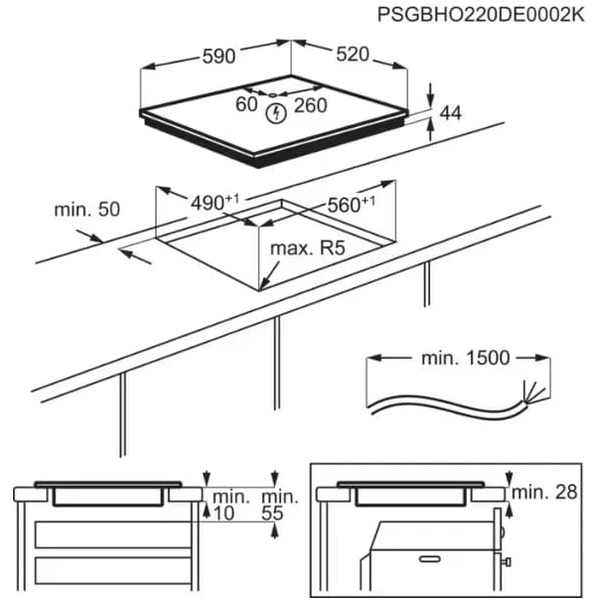 PSGBHO220DE0002K

590

520

60

260

44

min. 50

$490^{+1}$

$560^{+1}$

max. R5

min. 1500

min. 10

min. 55

min. 28