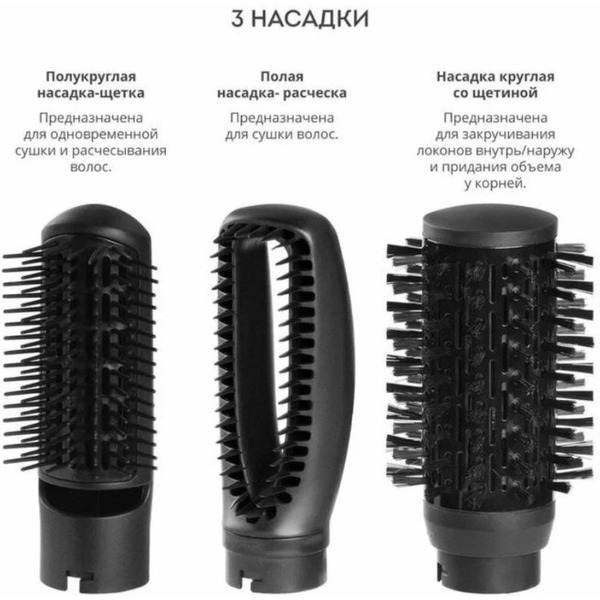 3 НАСАДКИ

Полукруглая насадка-щетка

Предназначена для одновременной сушки и расчесывания волос.

Полая насадка- расческа

Предназначена для сушки волос.

Насадка круглая со щетиной

Предназначена для закручивания локонов внутрь/наружу и придания объема у корней.