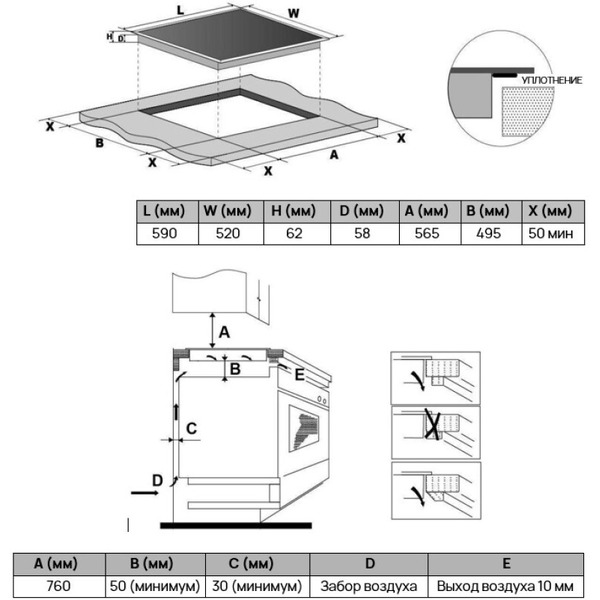 L

W

H

D

УПЛОТНЕНИЕ

X

B

X

X

A

X

| L (мм) | W (мм) | H (мм) | D (мм) | A (мм) | B (мм) | X (мм) |
|---|---|---|---|---|---|---|
| 590 | 520 | 62 | 58 | 565 | 495 | 50 мин |

A

B

E

C

D

| A (мм) | B (мм) | C (мм) | D | E |
|---|---|---|---|---|
| 760 | 50 (минимум) | 30 (минимум) | Забор воздуха | Выход воздуха 10 мм |