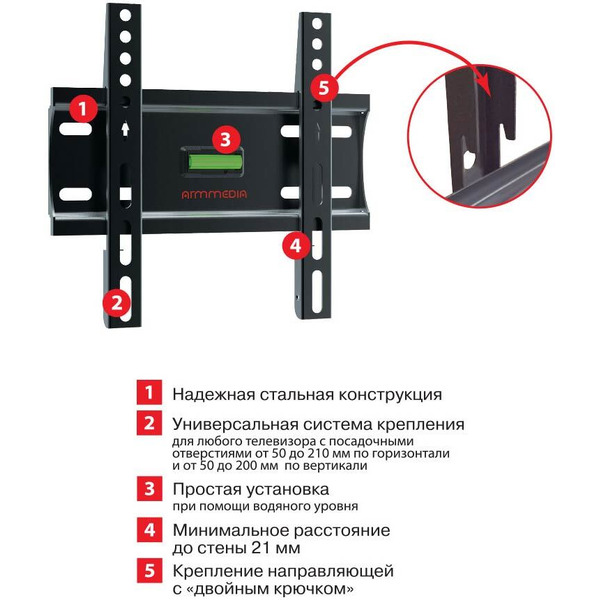 1

5

3

ARMMEDIA

4

2

1 Надежная стальная конструкция

2 Универсальная система крепления
для любого телевизора с посадочными отверстиями от 50 до 210 мм по горизонтали и от 50 до 200 мм по вертикали

3 Простая установка
при помощи водяного уровня

4 Минимальное расстояние до стены 21 мм

5 Крепление направляющей с «двойным крючком»