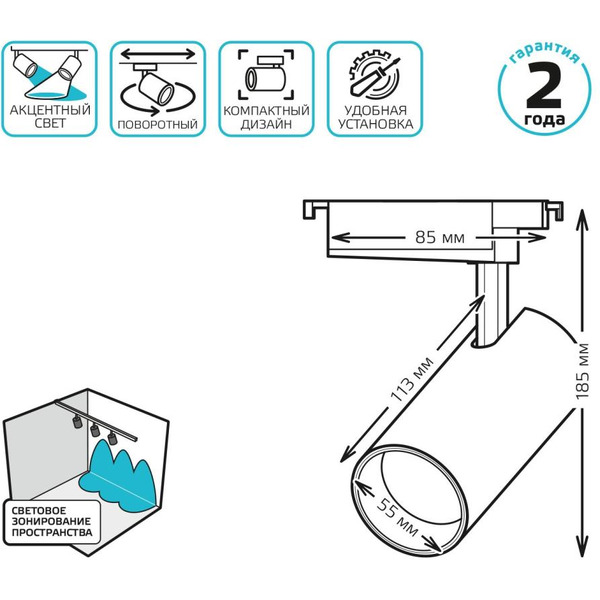 АКЦЕНТНЫЙ СВЕТ

ПОВОРОТНЫЙ

КОМПАКТНЫЙ ДИЗАЙН

УДОБНАЯ УСТАНОВКА

гарантия
2
года

85 мм

113 мм

185 мм

55 мм

СВЕТОВОЕ ЗОНИРОВАНИЕ ПРОСТРАНСТВА