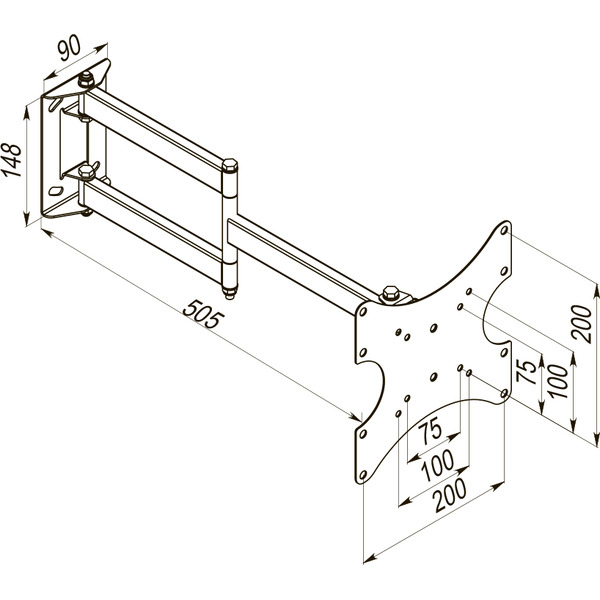 90

148

505

200

75

100

75

100

200