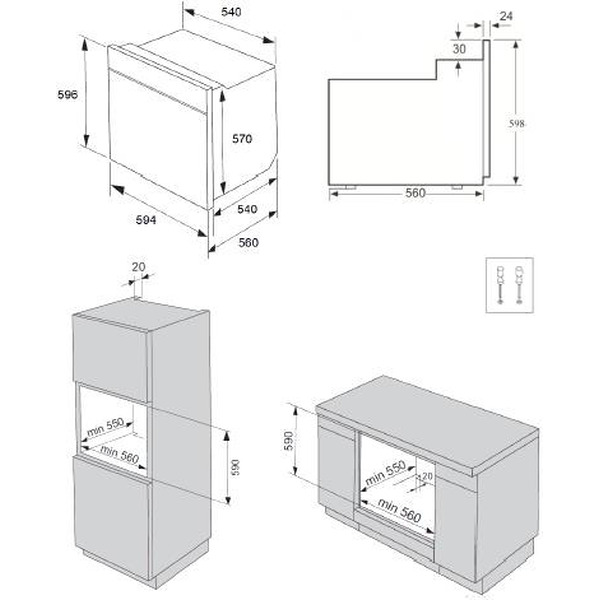 540
596
570
594
540
560

24
30
598
560

20

min 550
min 560
590

590
min 550
20
min 560