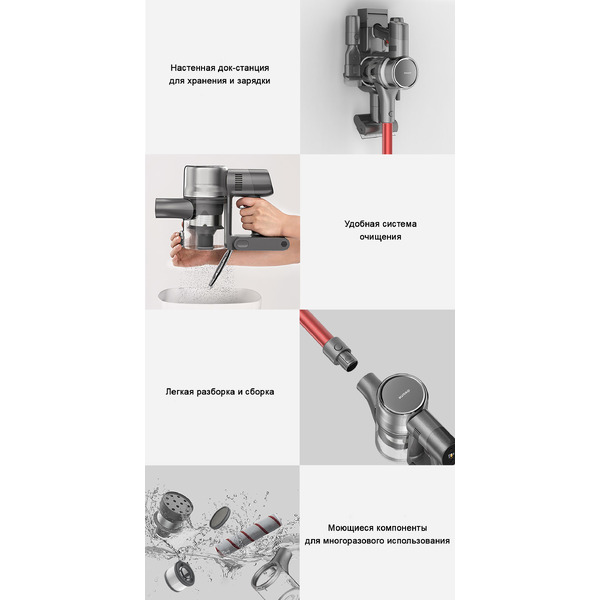 Настенная док-станция для хранения и зарядки

Удобная система очищения

Легкая разборка и сборка

Моющиеся компоненты для многоразового использования