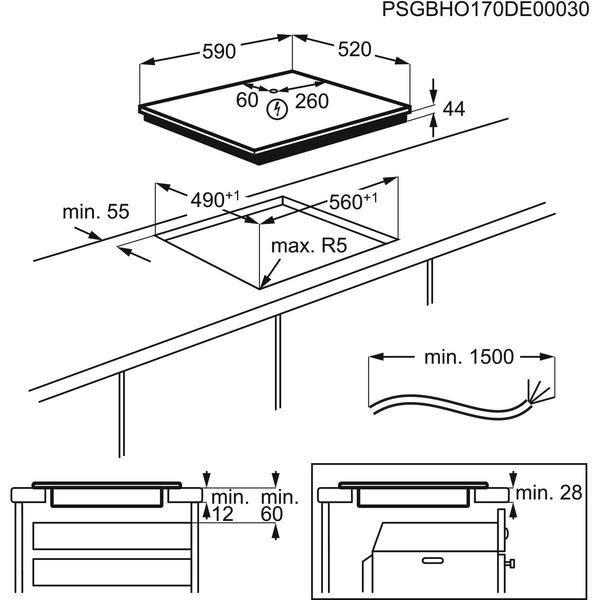 PSGBHO170DE00030

590
520
60
260
44

$490^{+1}$
$560^{+1}$
min. 55
max. R5

min. 1500

min. 12
min. 60

min. 28