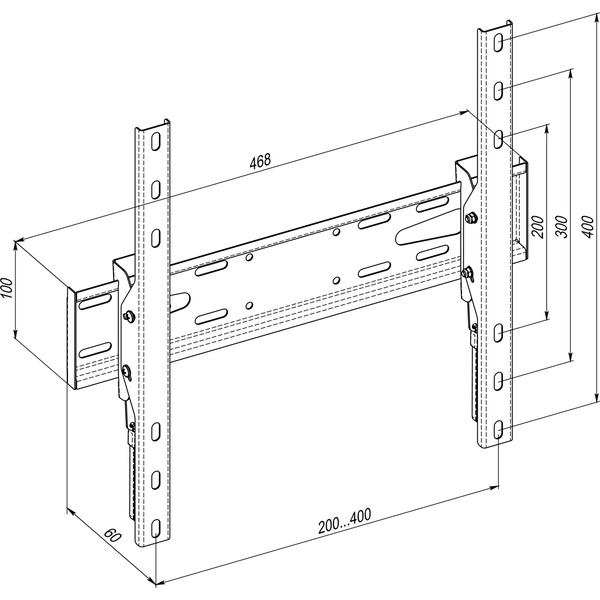 468
100
200
300
400
60
200...400