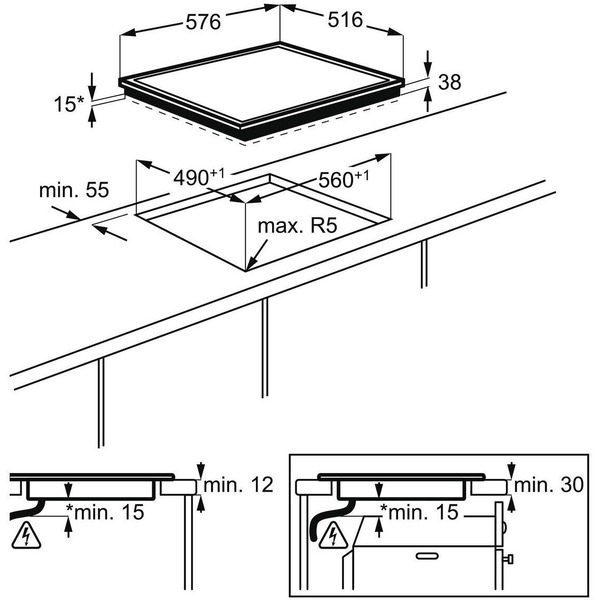 576
516
15*
38
$490^{+1}$
$560^{+1}$
min. 55
max. R5
min. 12
*min. 15
min. 30
*min. 15