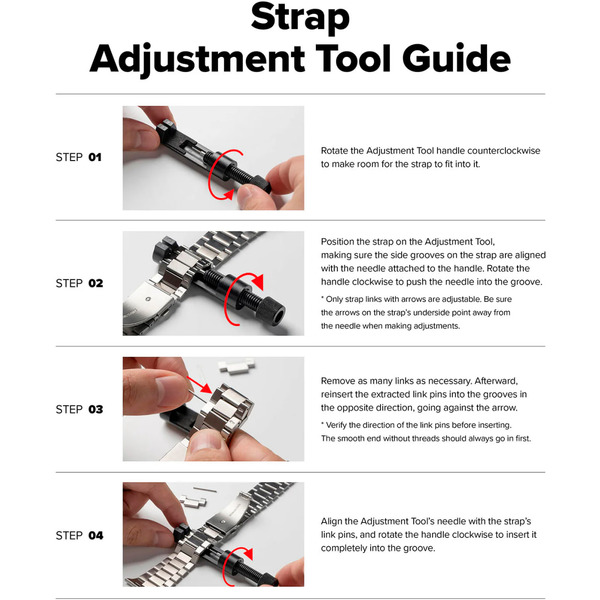 Strap
Adjustment Tool Guide

STEP 01

Rotate the Adjustment Tool handle counterclockwise to make room for the strap to fit into it.

STEP 02

Position the strap on the Adjustment Tool, making sure the side grooves on the strap are aligned with the needle attached to the handle. Rotate the handle clockwise to push the needle into the groove.

* Only strap links with arrows are adjustable. Be sure the arrows on the strap's underside point away from the needle when making adjustments.

STEP 03

Remove as many links as necessary. Afterward, reinsert the extracted link pins into the grooves in the opposite direction, going against the arrow.

* Verify the direction of the link pins before inserting. The smooth end without threads should always go in first.

STEP 04

Align the Adjustment Tool's needle with the strap's link pins, and rotate the handle clockwise to insert it completely into the groove.