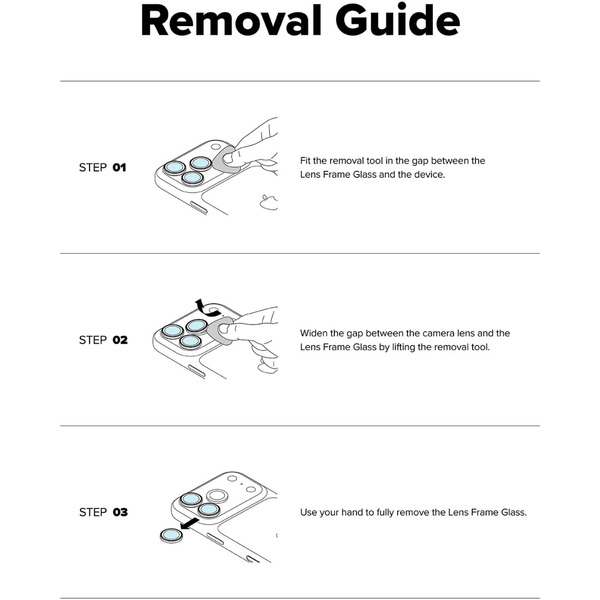 Removal Guide

STEP 01

Fit the removal tool in the gap between the Lens Frame Glass and the device.

STEP 02

Widen the gap between the camera lens and the Lens Frame Glass by lifting the removal tool.

STEP 03

Use your hand to fully remove the Lens Frame Glass.