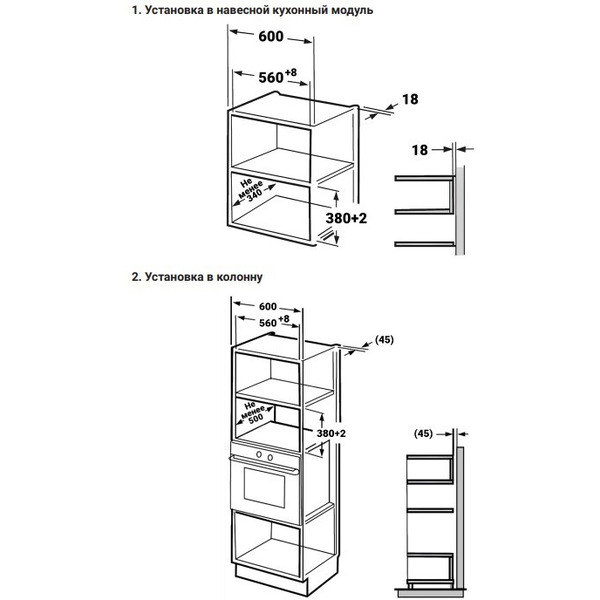 1. Установка в навесной кухонный модуль

600

$560^{+8}$

18

18

Не менее 340

380+2

2. Установка в колонну

600

$560^{+8}$

(45)

Не менее 500

380+2

(45)