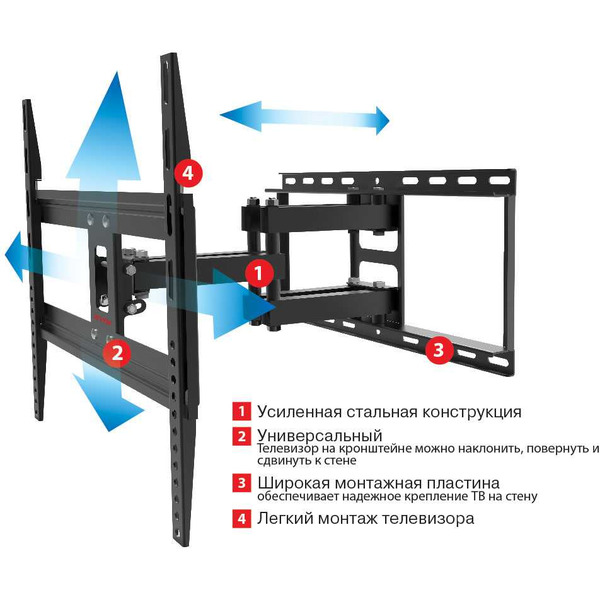 4

1

2

3

1 Усиленная стальная конструкция

2 Универсальный
Телевизор на кронштейне можно наклонить, повернуть и сдвинуть к стене

3 Широкая монтажная пластина
обеспечивает надежное крепление ТВ на стену

4 Легкий монтаж телевизора