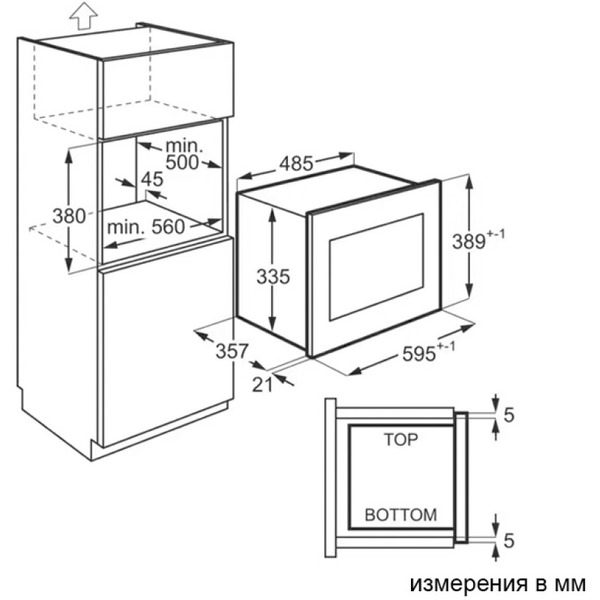 min. 500

45

380

min. 560

485

335

$389^{+-1}$

357

21

$595^{+-1}$

5

TOP

BOTTOM

5

измерения в мм