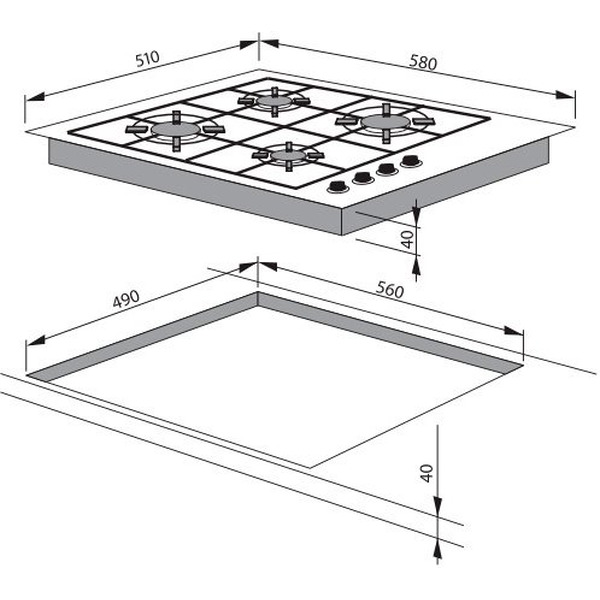 510
580
40
490
560
40