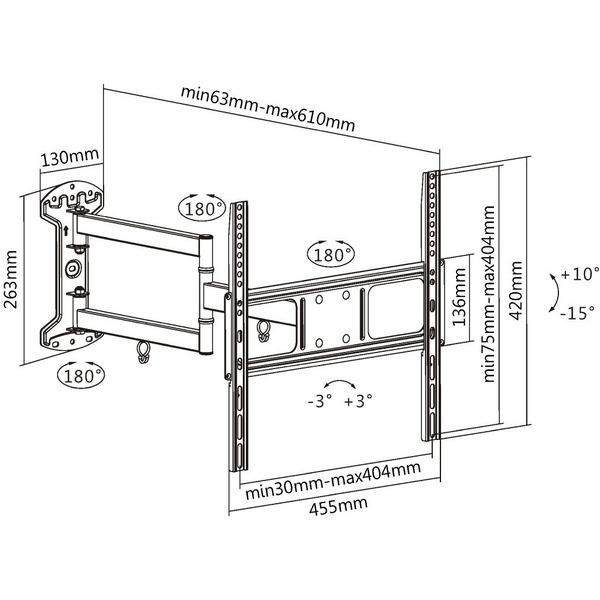 min63mm-max610mm

130mm

263mm

180°

180°

180°

136mm

min75mm-max404mm

420mm

+10°

-15°

-3° +3°

min30mm-max404mm

455mm