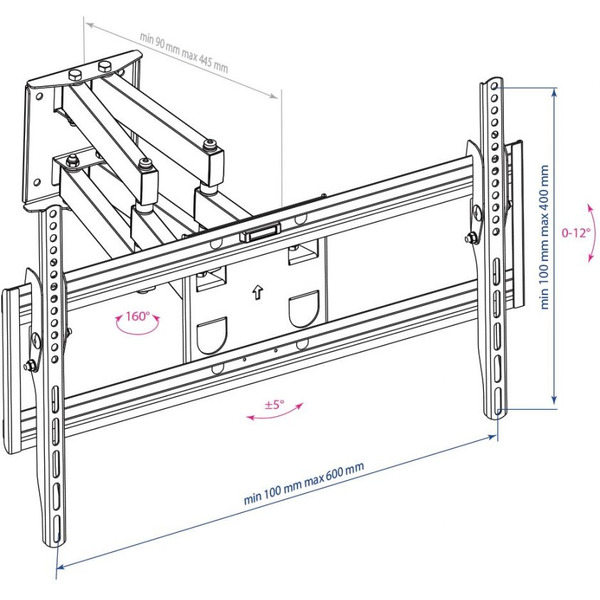 min 90 mm max 445 mm

min 100 mm max 400 mm

0-12°

160°

±5°

min 100 mm max 600 mm