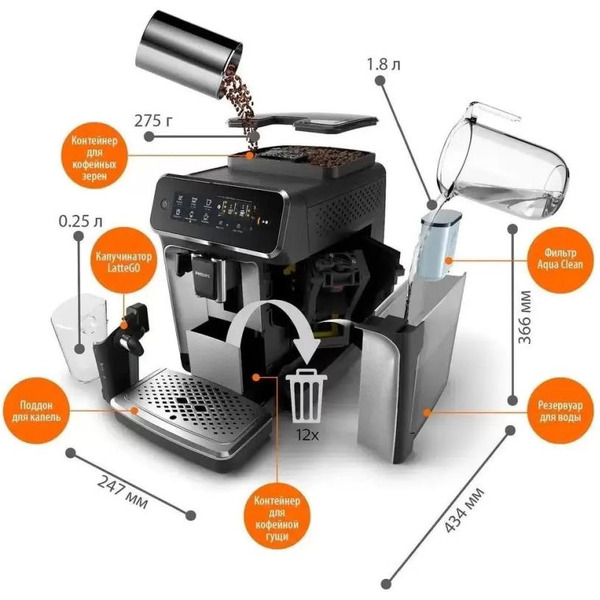 1.8 л

275 г

Контейнер для кофейных зерен

0.25 л

Капучинатор LatteGO

PHILIPS

Фильтр Aqua Clean

366 мм

Поддон для капель

12x

Резервуар для воды

247 мм

Контейнер для кофейной гущи

434 мм