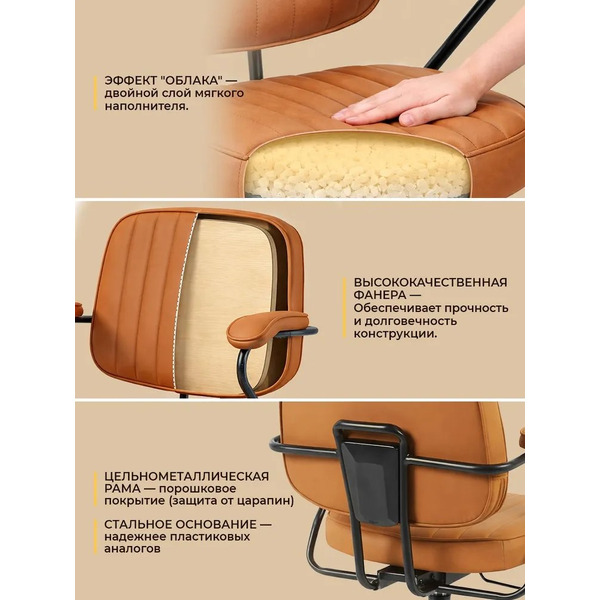 ЭФФЕКТ "ОБЛАКА" — двойной слой мягкого наполнителя.

ВЫСОКОКАЧЕСТВЕННАЯ ФАНЕРА — Обеспечивает прочность и долговечность конструкции.

ЦЕЛЬНОМЕТАЛЛИЧЕСКАЯ РАМА — порошковое покрытие (защита от царапин)

СТАЛЬНОЕ ОСНОВАНИЕ — надежнее пластиковых аналогов