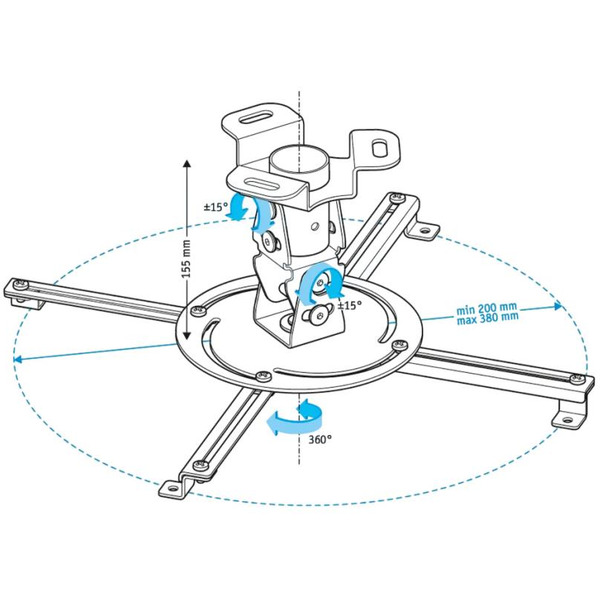 ±15°

155 mm

±15°

min 200 mm
max 380 mm

360°