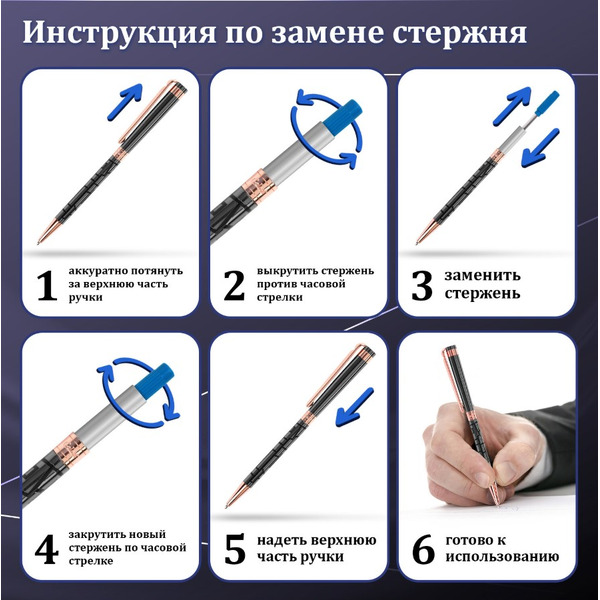 Инструкция по замене стержня

1 аккуратно потянуть за верхнюю часть ручки

2 выкрутить стержень против часовой стрелки

3 заменить стержень

4 закрутить новый стержень по часовой стрелке

5 надеть верхнюю часть ручки

6 готово к использованию