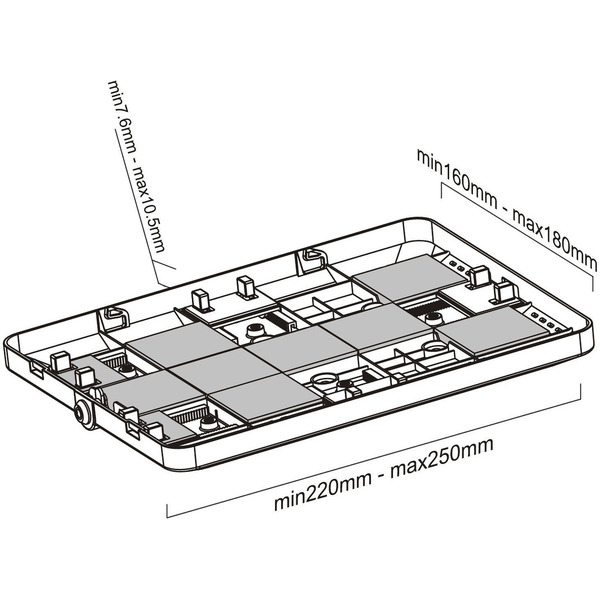 min7.6mm - max10.5mm

min160mm - max180mm

min220mm - max250mm