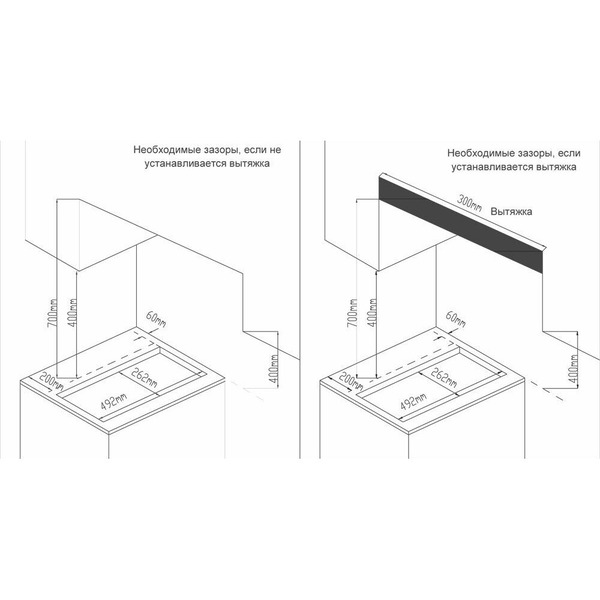 Необходимые зазоры, если не устанавливается вытяжка

700mm
400mm
60mm
200mm
262mm
492mm
400mm

Необходимые зазоры, если устанавливается вытяжка

300mm
Вытяжка
700mm
400mm
60mm
200mm
262mm
492mm
400mm