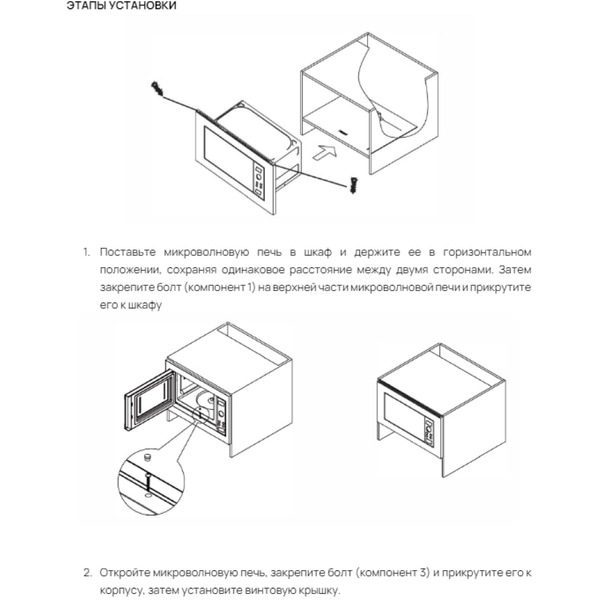 ЭТАПЫ УСТАНОВКИ

1. Поставьте микроволновую печь в шкаф и держите ее в горизонтальном положении, сохраняя одинаковое расстояние между двумя сторонами. Затем закрепите болт (компонент 1) на верхней части микроволновой печи и прикрутите его к шкафу

2. Откройте микроволновую печь, закрепите болт (компонент 3) и прикрутите его к корпусу, затем установите винтовую крышку.