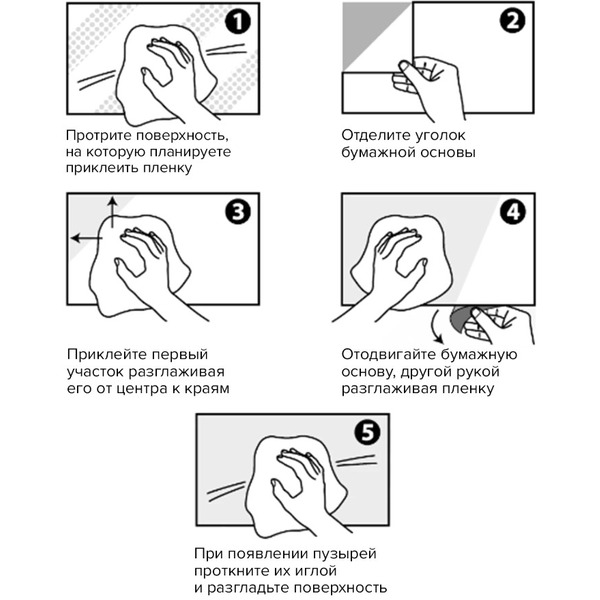 1

Протрите поверхность, на которую планируете приклеить пленку

2

Отделите уголок бумажной основы

3

Приклейте первый участок разглаживая его от центра к краям

4

Отодвигайте бумажную основу, другой рукой разглаживая пленку

5

При появлении пузырей проткните их иглой и разгладьте поверхность