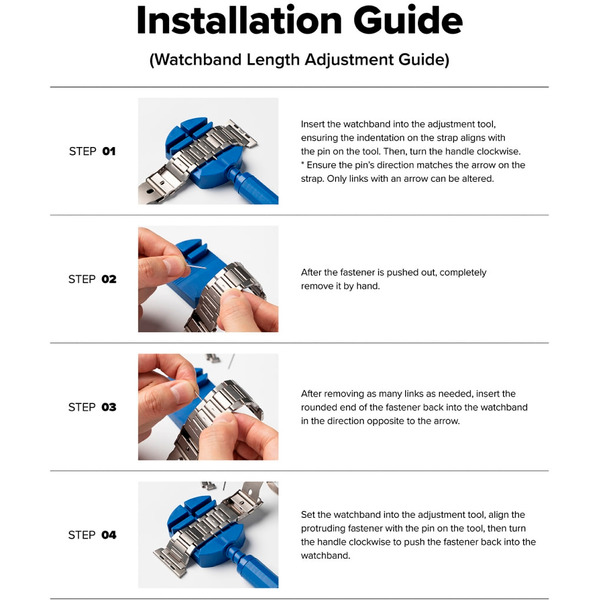 Installation Guide

(Watchband Length Adjustment Guide)

STEP 01

Insert the watchband into the adjustment tool, ensuring the indentation on the strap aligns with the pin on the tool. Then, turn the handle clockwise.
* Ensure the pin's direction matches the arrow on the strap. Only links with an arrow can be altered.

STEP 02

After the fastener is pushed out, completely remove it by hand.

STEP 03

After removing as many links as needed, insert the rounded end of the fastener back into the watchband in the direction opposite to the arrow.

STEP 04

Set the watchband into the adjustment tool, align the protruding fastener with the pin on the tool, then turn the handle clockwise to push the fastener back into the watchband.