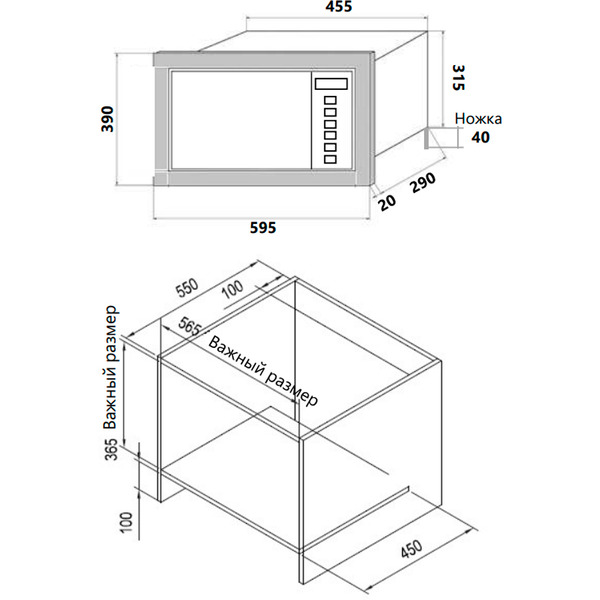 455

390

315

Ножка

40

290

20

595

550

100

565

Важный размер

Важный размер

365

100

450