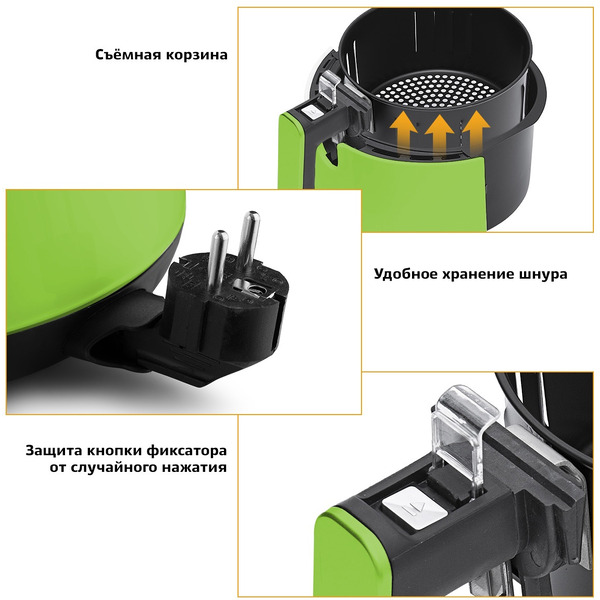 Съёмная корзина

Удобное хранение шнура

Защита кнопки фиксатора от случайного нажатия