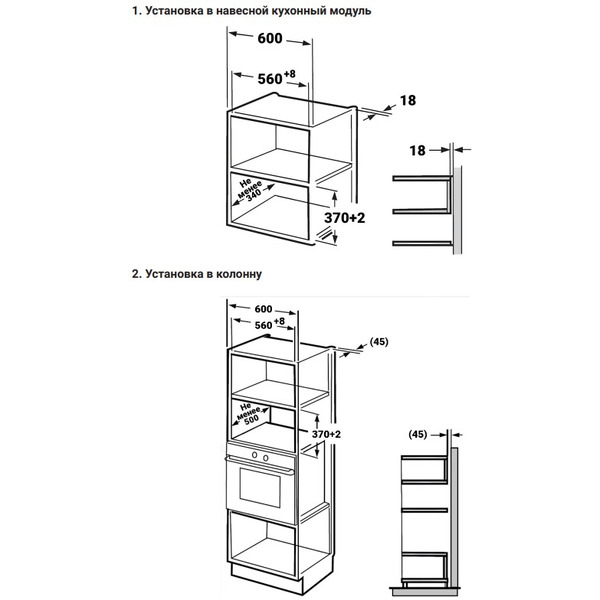 1. Установка в навесной кухонный модуль

600

$560^{+8}$

18

18

Не менее 340

370+2

2. Установка в колонну

600

$560^{+8}$

(45)

Не менее 500

370+2

(45)