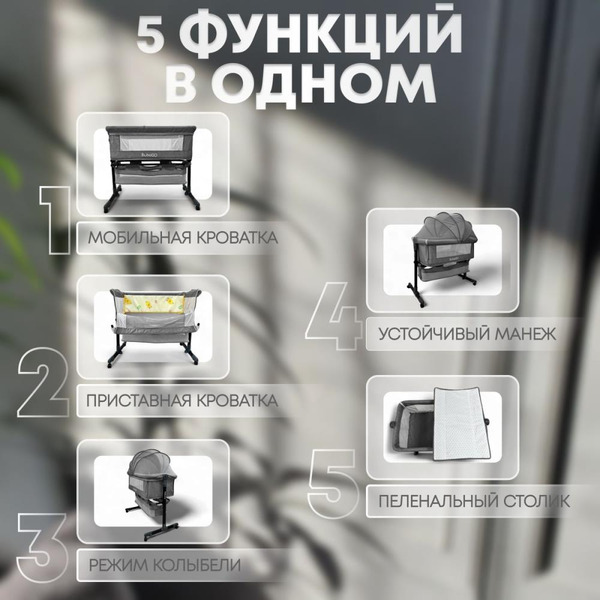 5 ФУНКЦИЙ В ОДНОМ

1
МОБИЛЬНАЯ КРОВАТКА

2
ПРИСТАВНАЯ КРОВАТКА

3
РЕЖИМ КОЛЫБЕЛИ

4
УСТОЙЧИВЫЙ МАНЕЖ

5
ПЕЛЕНАЛЬНЫЙ СТОЛИК