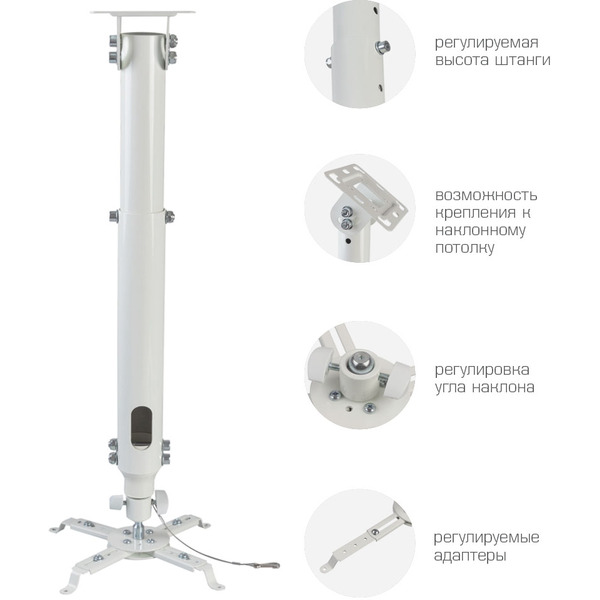 регулируемая высота штанги

возможность крепления к наклонному потолку

регулировка угла наклона

регулируемые адаптеры