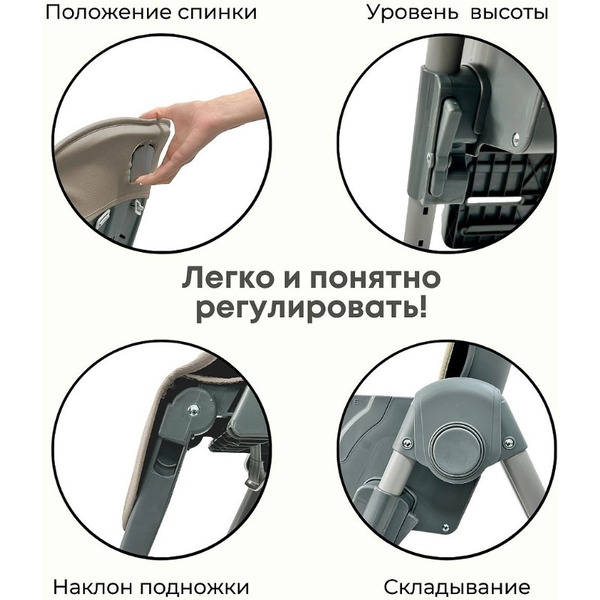 Положение спинки

Уровень высоты

Легко и понятно регулировать!

Наклон подножки

Складывание