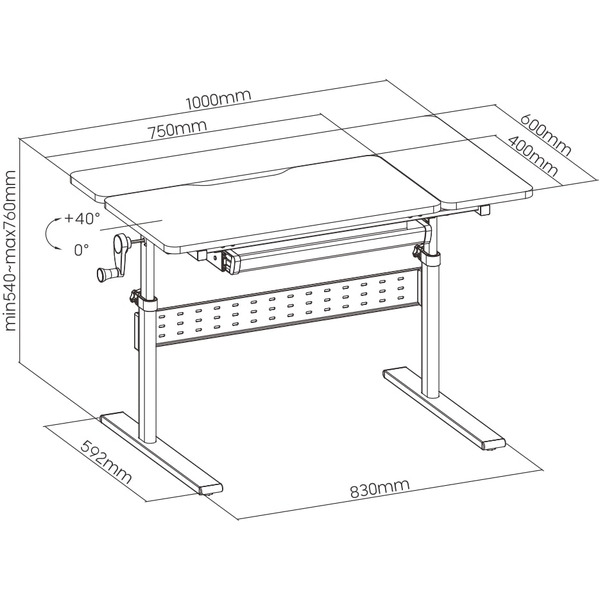 1000mm
750mm
600mm
400mm
min540~max760mm
+40°
0°
592mm
830mm