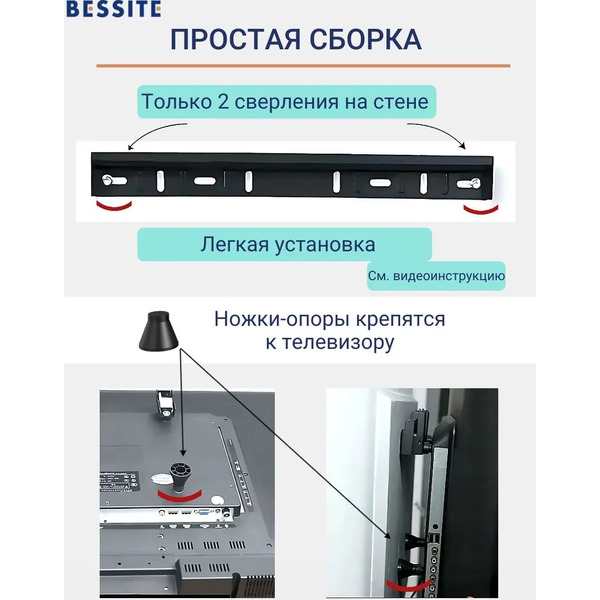 BESSITE

ПРОСТАЯ СБОРКА

Только 2 сверления на стене

Легкая установка

См. видеоинструкцию

Ножки-опоры крепятся к телевизору