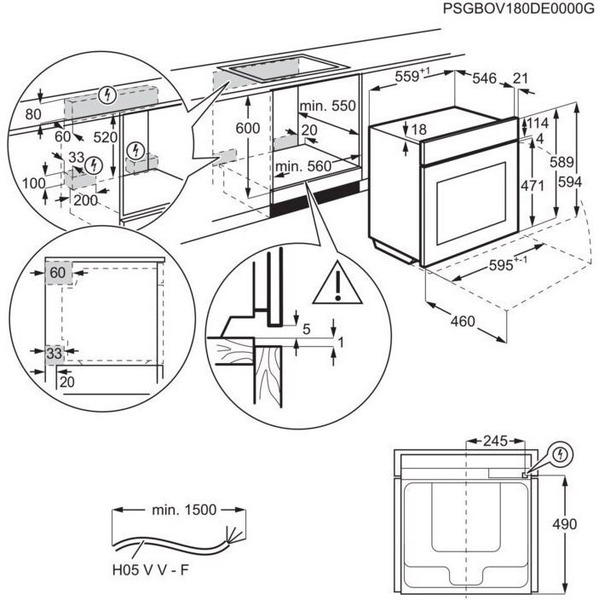 PSGBOV180DE0000G

80
60
520
33
100
200

600
min. 550
20
min. 560

$559^{+1}$
546
21
18
114
4
589
594
471
$595^{+-1}$
460

60
33
20

5
1

245
490

min. 1500
H05 V V - F