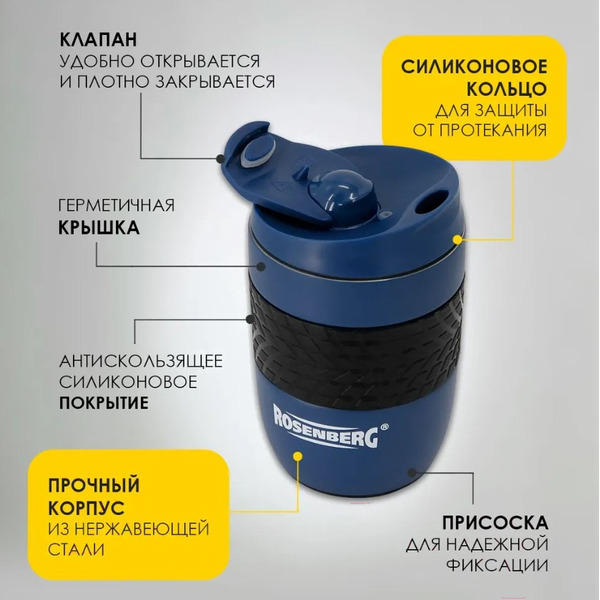 КЛАПАН
УДОБНО ОТКРЫВАЕТСЯ И ПЛОТНО ЗАКРЫВАЕТСЯ

СИЛИКОНОВОЕ КОЛЬЦО
ДЛЯ ЗАЩИТЫ ОТ ПРОТЕКАНИЯ

ГЕРМЕТИЧНАЯ
КРЫШКА

АНТИСКОЛЬЗЯЩЕЕ СИЛИКОНОВОЕ
ПОКРЫТИЕ

ROSENBERG®

ПРОЧНЫЙ КОРПУС
ИЗ НЕРЖАВЕЮЩЕЙ СТАЛИ

ПРИСОСКА
ДЛЯ НАДЕЖНОЙ ФИКСАЦИИ